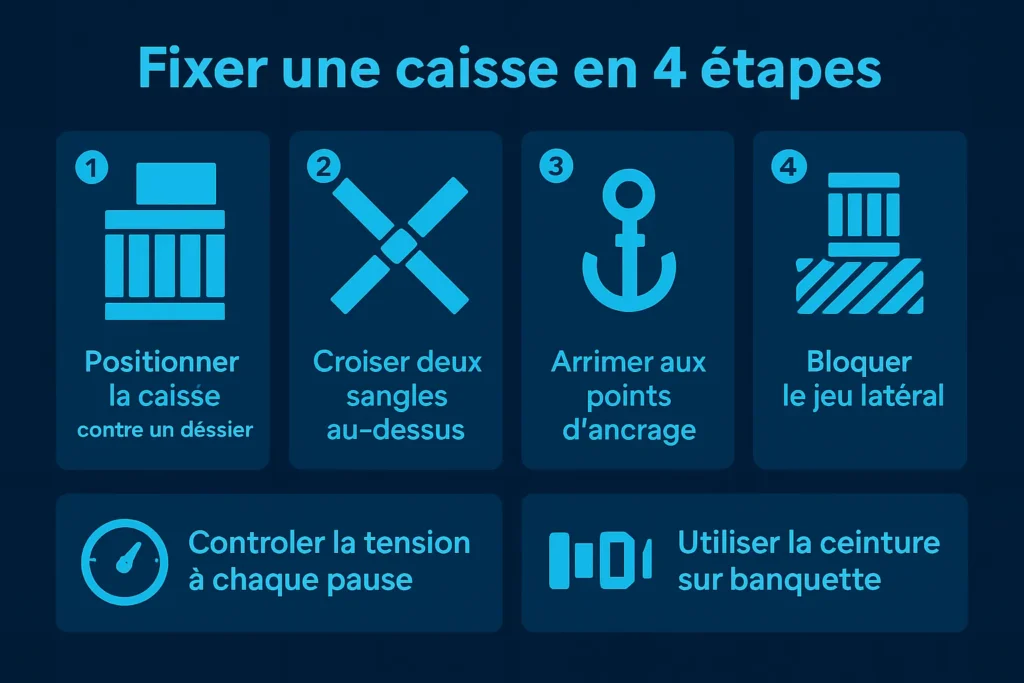 Fixer une caisse en 4 étapes

1

Positionner la caisse contre un déssier

2

Croiser deux sangles au-dessus

3

Arrimer aux points d'ancrage

4

Bloquer le jeu latéral

Controler la tension à chaque pause

Utiliser la ceinture sur banquette